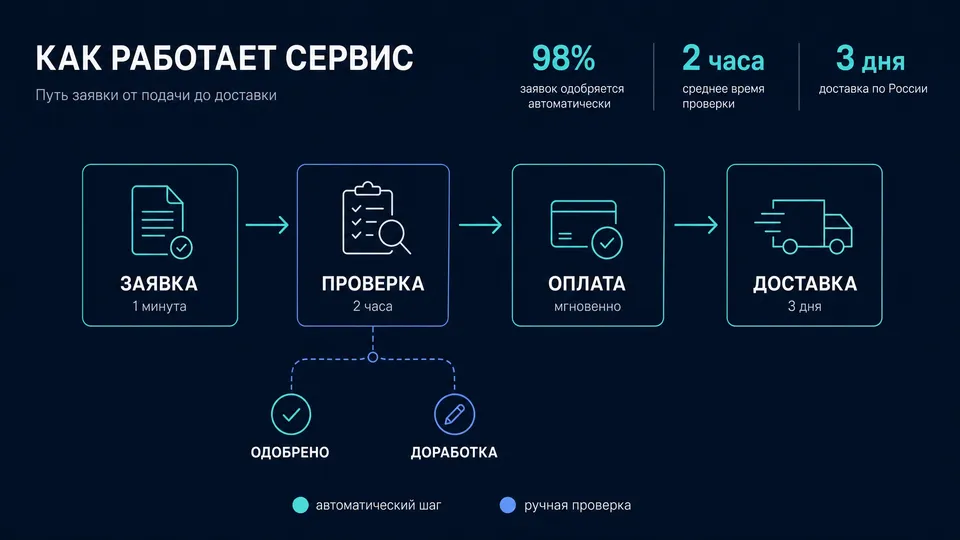 КАК РАБОТАЕТ СЕРВИС

Путь заявки от подачи до доставки

98%
заявок одобряется автоматически

2 часа
среднее время проверки

3 дня
доставка по России

ЗАЯВКА
1 минута

ПРОВЕРКА
2 часа

ОПЛАТА
мгновенно

ДОСТАВКА
3 дня

ОДОБРЕНО

ДОРАБОТКА

автоматический шаг

ручная проверка